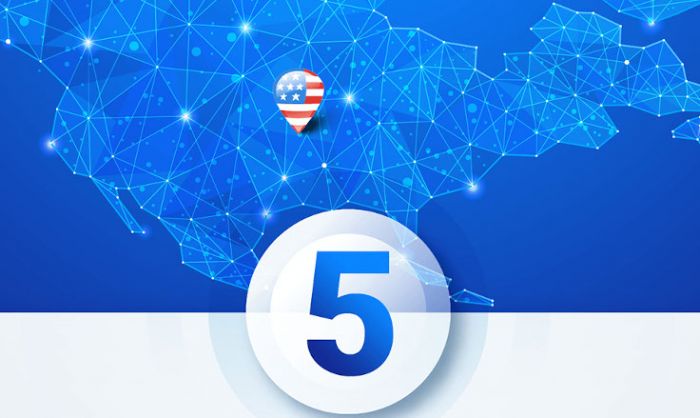 5