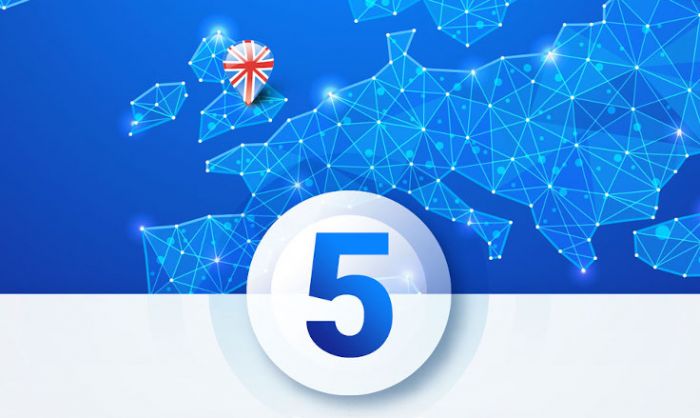 5