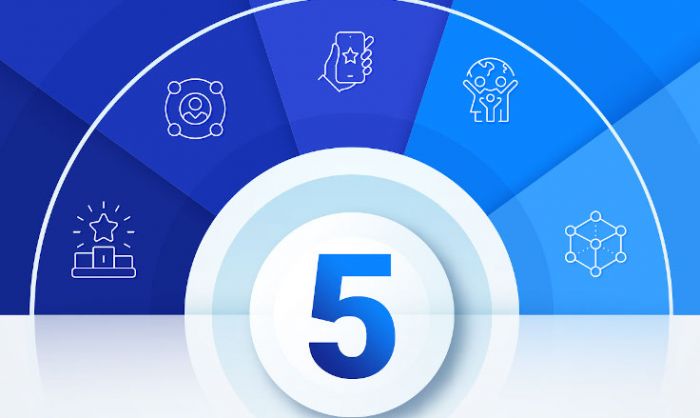 5