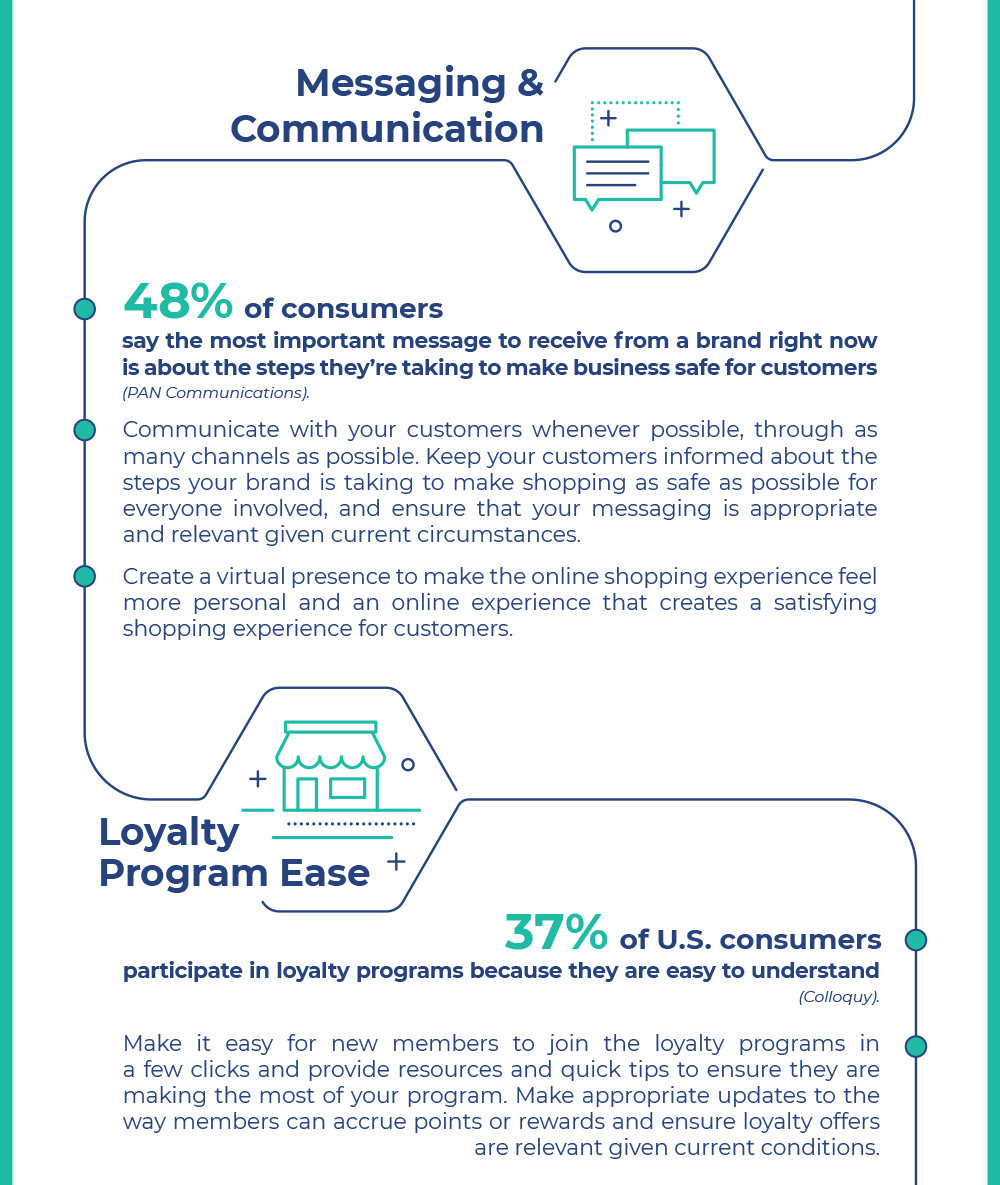 Messaging & Communication

48% of consumers
say the most important message to receive from a brand right now is about the steps they're taking to make business safe for customers (PAN Communications).

Communicate with your customers whenever possible, through as many channels as possible. Keep your customers informed about the steps your brand is taking to make shopping as safe as possible for everyone involved, and ensure that your messaging is appropriate and relevant given current circumstances.

Create a virtual presence to make the online shopping experience feel more personal and an online experience that creates a satisfying shopping experience for customers.

Loyalty Program Ease

37% of U.S. consumers
participate in loyalty programs because they are easy to understand (Colloquy).

Make it easy for new members to join the loyalty programs in a few clicks and provide resources and quick tips to ensure they are making the most of your program. Make appropriate updates to the way members can accrue points or rewards and ensure loyalty offers are relevant given current conditions.