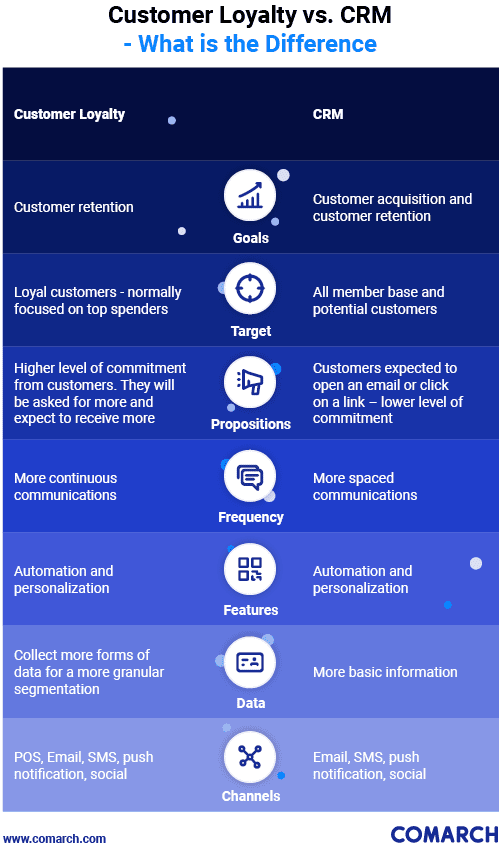 Customer Loyalty vs. CRM
- What is the Difference

| Customer Loyalty | | CRM |
|---|---|---|
| Customer retention | Goals | Customer acquisition and customer retention |
| Loyal customers - normally focused on top spenders | Target | All member base and potential customers |
| Higher level of commitment from customers. They will be asked for more and expect to receive more | Propositions | Customers expected to open an email or click on a link – lower level of commitment |
| More continuous communications | Frequency | More spaced communications |
| Automation and personalization | Features | Automation and personalization |
| Collect more forms of data for a more granular segmentation | Data | More basic information |
| POS, Email, SMS, push notification, social | Channels | Email, SMS, push notification, social |

www.comarch.com

COMARCH