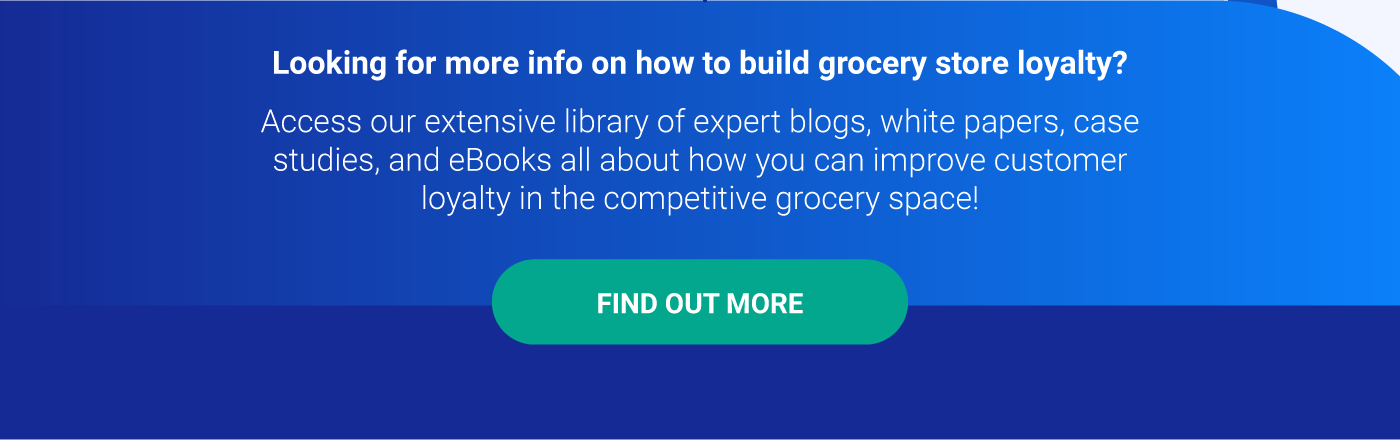 Looking for more info on how to build grocery store loyalty?

Access our extensive library of expert blogs, white papers, case studies, and eBooks all about how you can improve customer loyalty in the competitive grocery space!

FIND OUT MORE