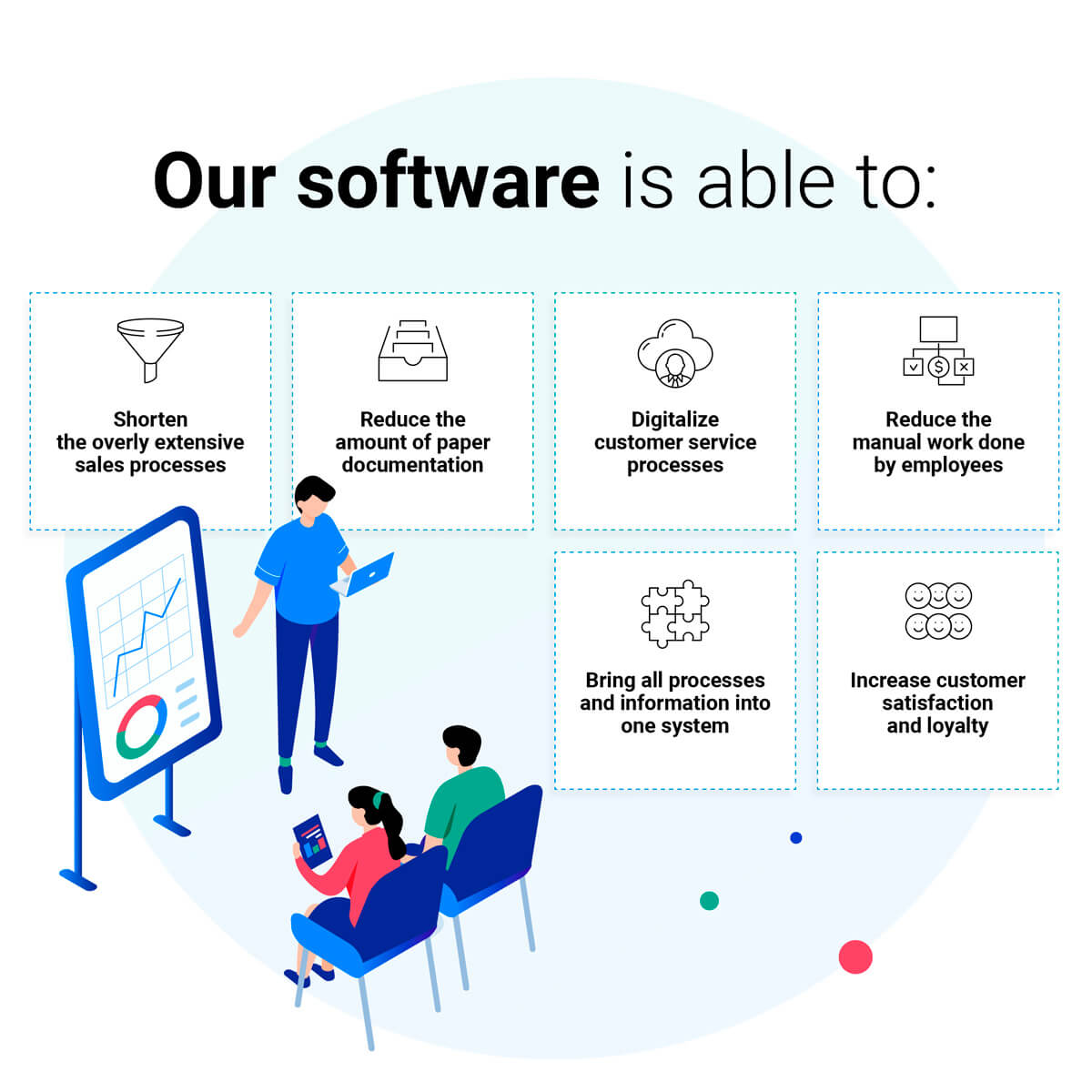 Our software is able to:

Shorten the overly extensive sales processes

Reduce the amount of paper documentation

Digitalize customer service processes

Reduce the manual work done by employees

Bring all processes and information into one system

Increase customer satisfaction and loyalty