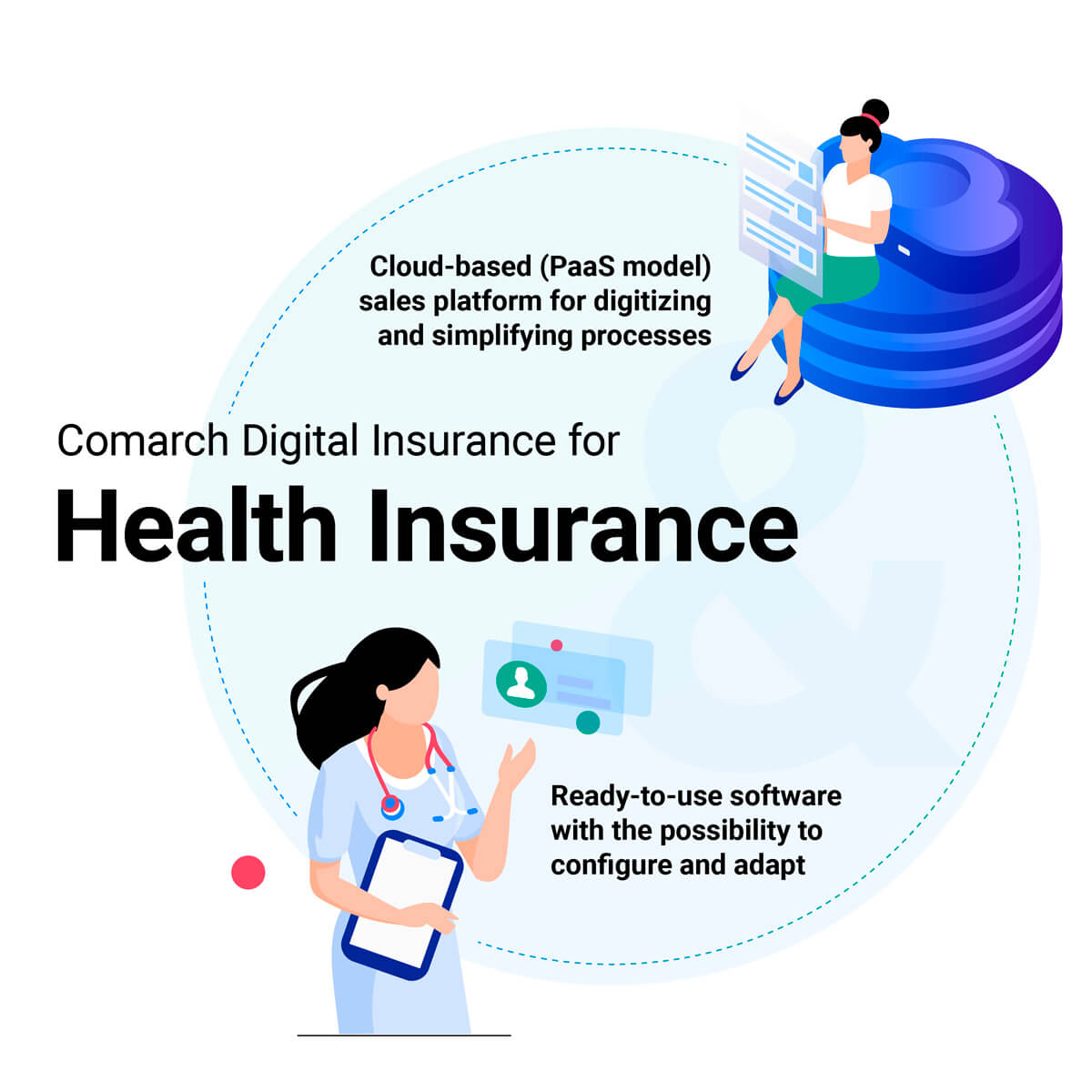 Cloud-based (PaaS model) sales platform for digitizing and simplifying processes

Comarch Digital Insurance for

Health Insurance

Ready-to-use software with the possibility to configure and adapt