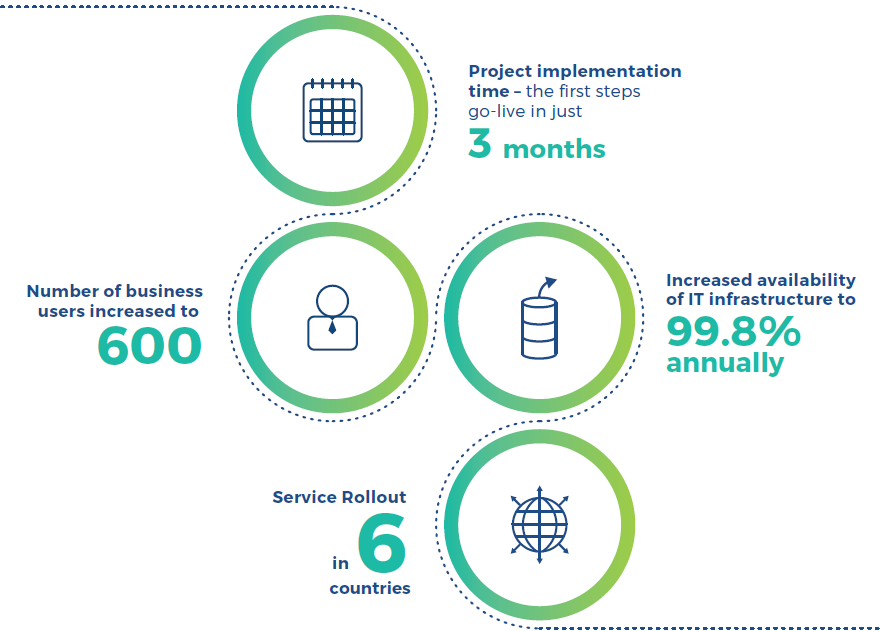 Project implementation time – the first steps go-live in just
3 months

Number of business users increased to
600

Increased availability of IT infrastructure to
99.8% annually

Service Rollout
in 6 countries