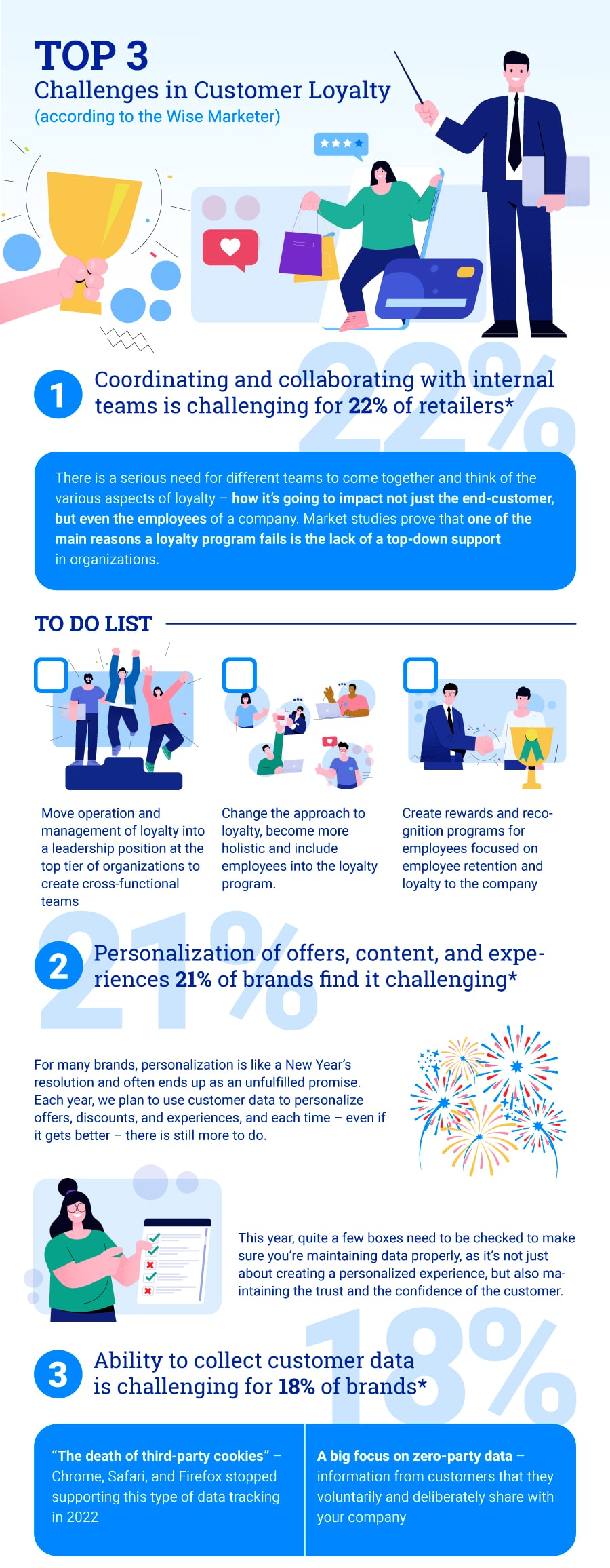 TOP 3
Challenges in Customer Loyalty
(according to the Wise Marketer)

22%

1 Coordinating and collaborating with internal teams is challenging for 22% of retailers*

There is a serious need for different teams to come together and think of the various aspects of loyalty – how it's going to impact not just the end-customer, but even the employees of a company. Market studies prove that one of the main reasons a loyalty program fails is the lack of a top-down support in organizations.

TO DO LIST

Move operation and management of loyalty into a leadership position at the top tier of organizations to create cross-functional teams

Change the approach to loyalty, become more holistic and include employees into the loyalty program.

Create rewards and recognition programs for employees focused on employee retention and loyalty to the company

21%

2 Personalization of offers, content, and experiences 21% of brands find it challenging*

For many brands, personalization is like a New Year's resolution and often ends up as an unfulfilled promise. Each year, we plan to use customer data to personalize offers, discounts, and experiences, and each time – even if it gets better – there is still more to do.

This year, quite a few boxes need to be checked to make sure you're maintaining data properly, as it's not just about creating a personalized experience, but also maintaining the trust and the confidence of the customer.

18%

3 Ability to collect customer data is challenging for 18% of brands*

"The death of third-party cookies" – Chrome, Safari, and Firefox stopped supporting this type of data tracking in 2022

A big focus on zero-party data – information from customers that they voluntarily and deliberately share with your company