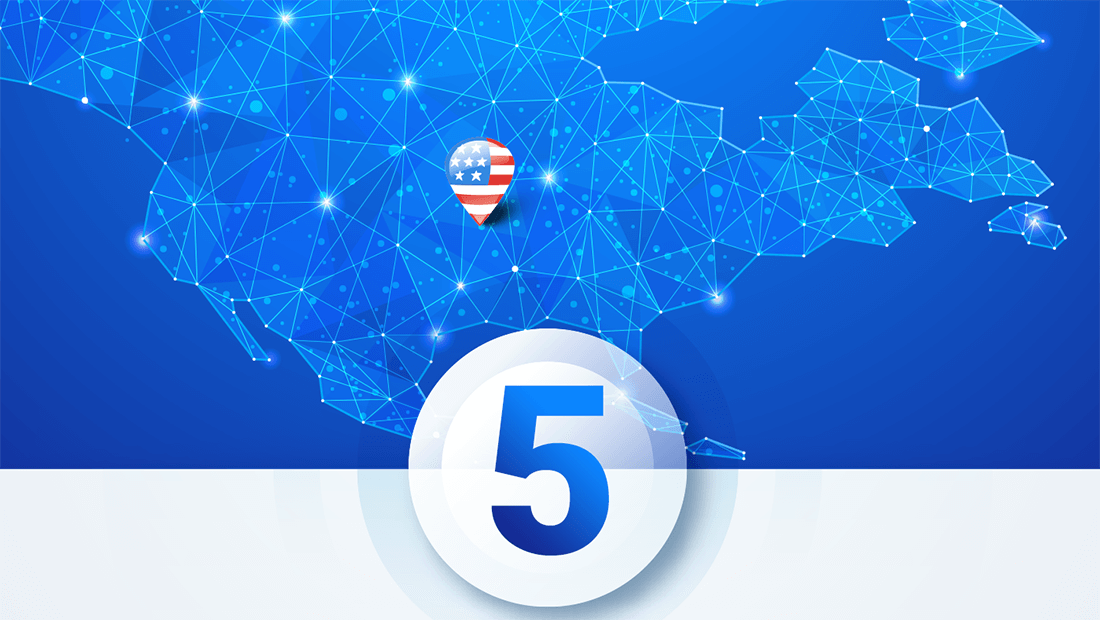 5