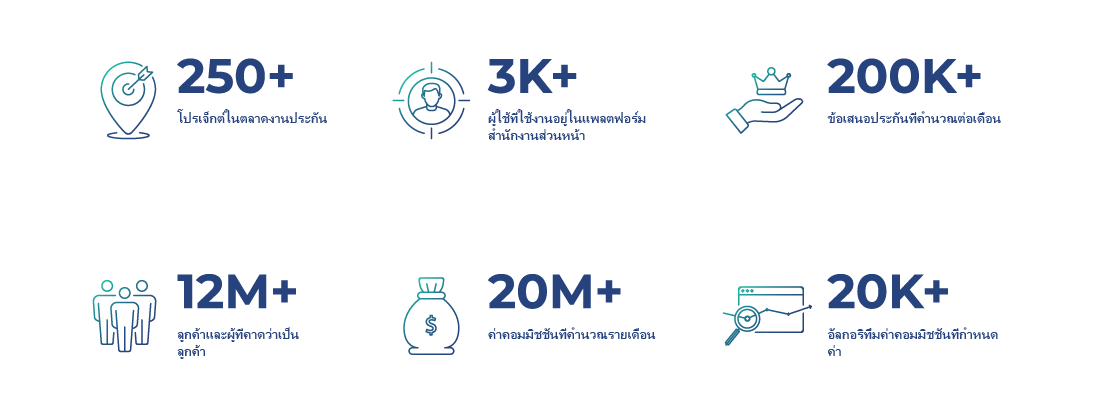 250+
โปรเจ็กต์ในตลาดงานประกัน

3K+
ผู้ใช้ที่ใช้งานอยู่ในแพลตฟอร์มสำนักงานส่วนหน้า

200K+
ข้อเสนอประกันที่คำนวณต่อเดือน

12M+
ลูกค้าและผู้ที่คาดว่าเป็นลูกค้า

20M+
ค่าคอมมิชชันที่คำนวณรายเดือน

20K+
อัลกอริทึมค่าคอมมิชชันที่กำหนดค่า