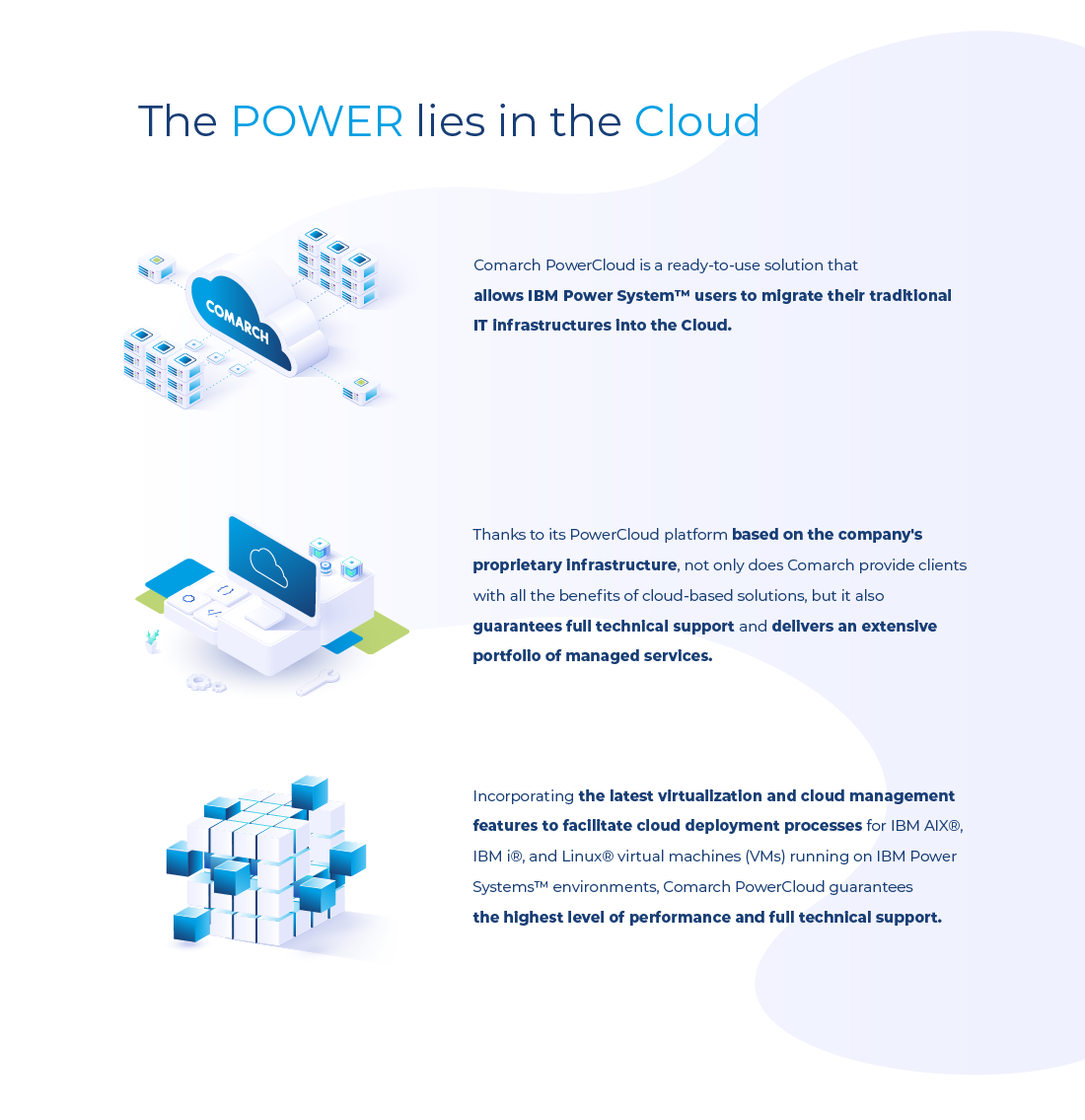 The POWER lies in the Cloud

COMARCH

Comarch PowerCloud is a ready-to-use solution that allows IBM Power System™ users to migrate their traditional IT infrastructures into the Cloud.

Thanks to its PowerCloud platform based on the company's proprietary infrastructure, not only does Comarch provide clients with all the benefits of cloud-based solutions, but it also guarantees full technical support and delivers an extensive portfolio of managed services.

Incorporating the latest virtualization and cloud management features to facilitate cloud deployment processes for IBM AIX®, IBM i®, and Linux® virtual machines (VMs) running on IBM Power Systems™ environments, Comarch PowerCloud guarantees the highest level of performance and full technical support.