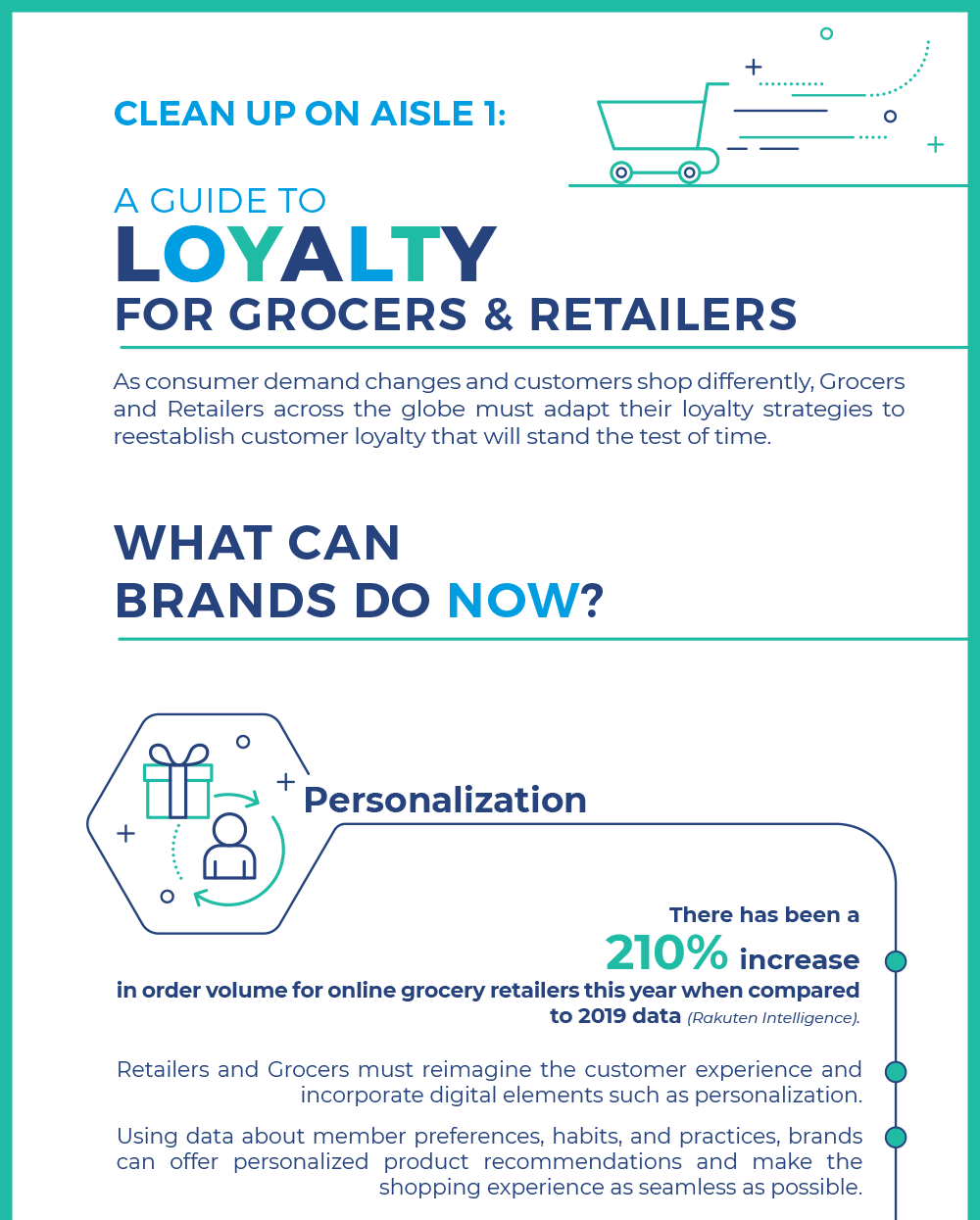 CLEAN UP ON AISLE 1:

A GUIDE TO
LOYALTY
FOR GROCERS & RETAILERS

As consumer demand changes and customers shop differently, Grocers and Retailers across the globe must adapt their loyalty strategies to reestablish customer loyalty that will stand the test of time.

WHAT CAN
BRANDS DO NOW?

Personalization

There has been a
210% increase
in order volume for online grocery retailers this year when compared to 2019 data (Rakuten Intelligence).

Retailers and Grocers must reimagine the customer experience and incorporate digital elements such as personalization.

Using data about member preferences, habits, and practices, brands can offer personalized product recommendations and make the shopping experience as seamless as possible.