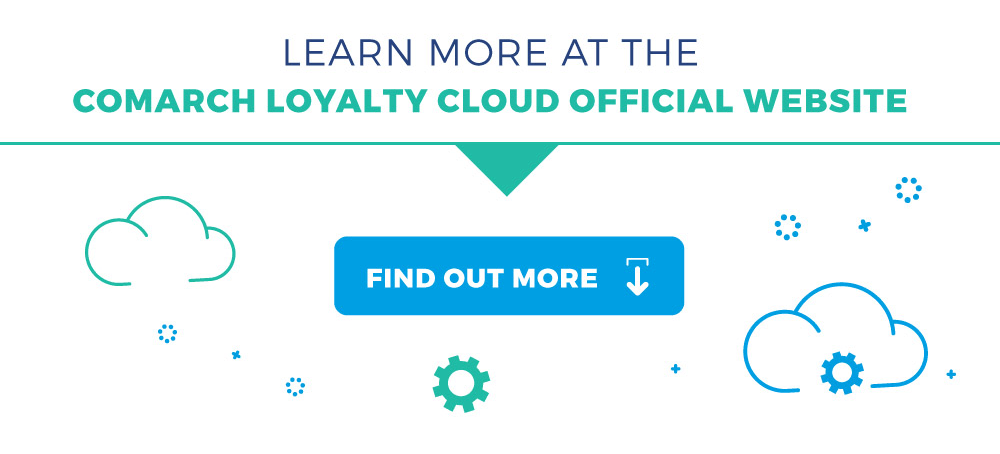 LEARN MORE AT THE
COMARCH LOYALTY CLOUD OFFICIAL WEBSITE

FIND OUT MORE