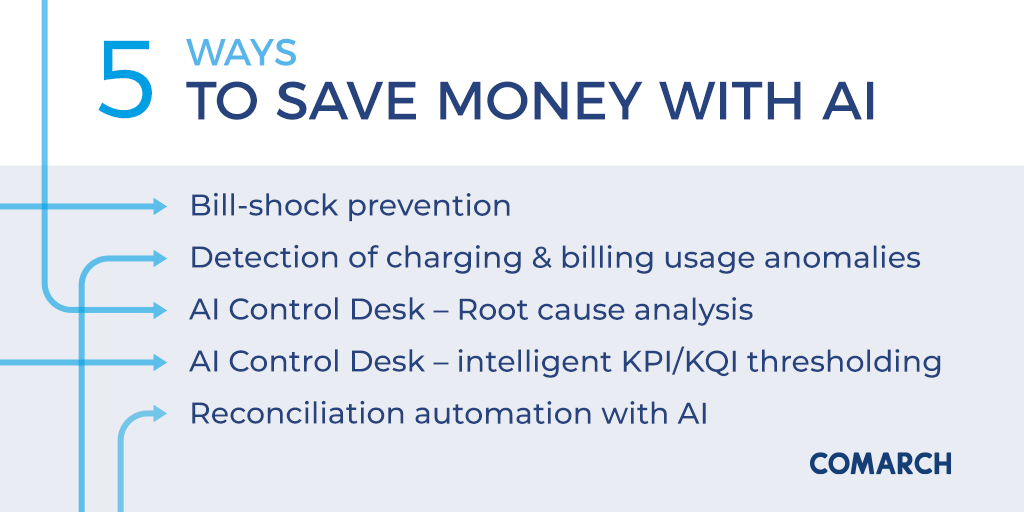 5 WAYS
TO SAVE MONEY WITH AI

Bill-shock prevention
Detection of charging & billing usage anomalies
AI Control Desk – Root cause analysis
AI Control Desk – intelligent KPI/KQI thresholding
Reconciliation automation with AI

COMARCH