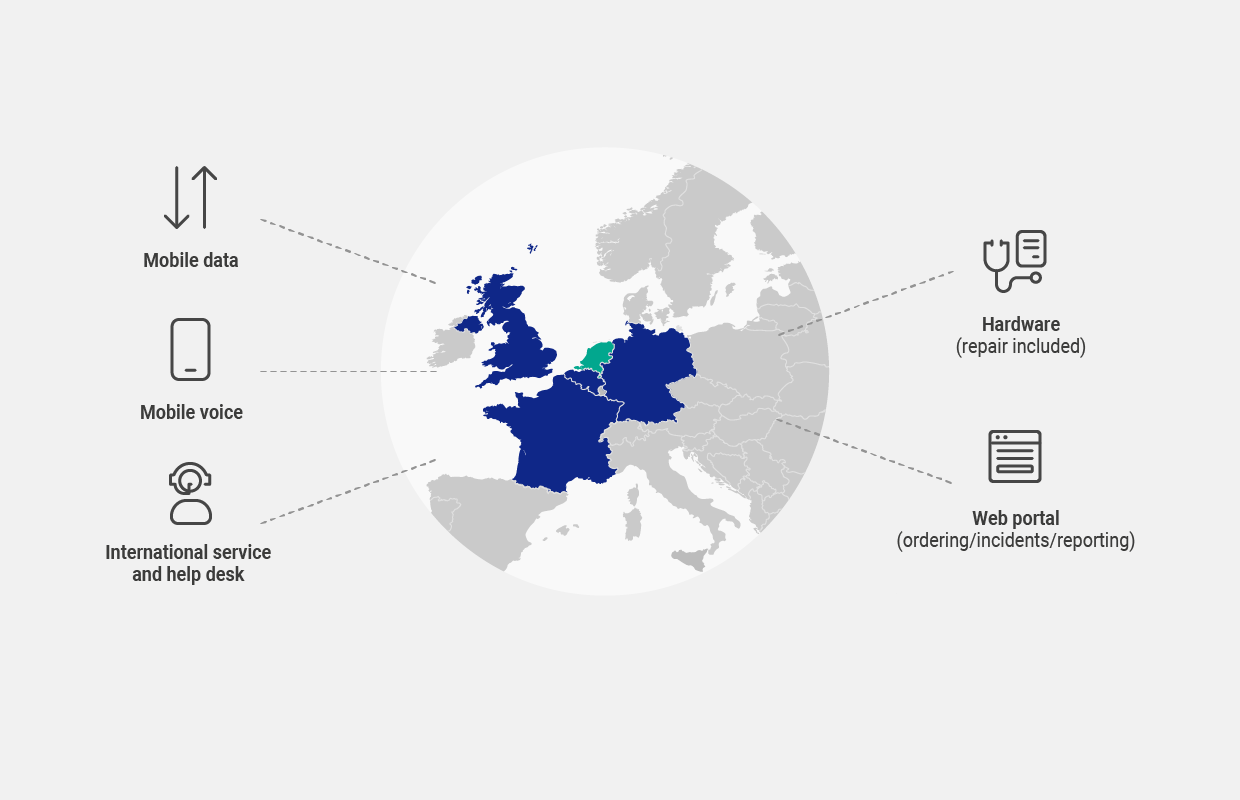 Mobile data

Mobile voice

International service and help desk

Hardware
(repair included)

Web portal
(ordering/incidents/reporting)