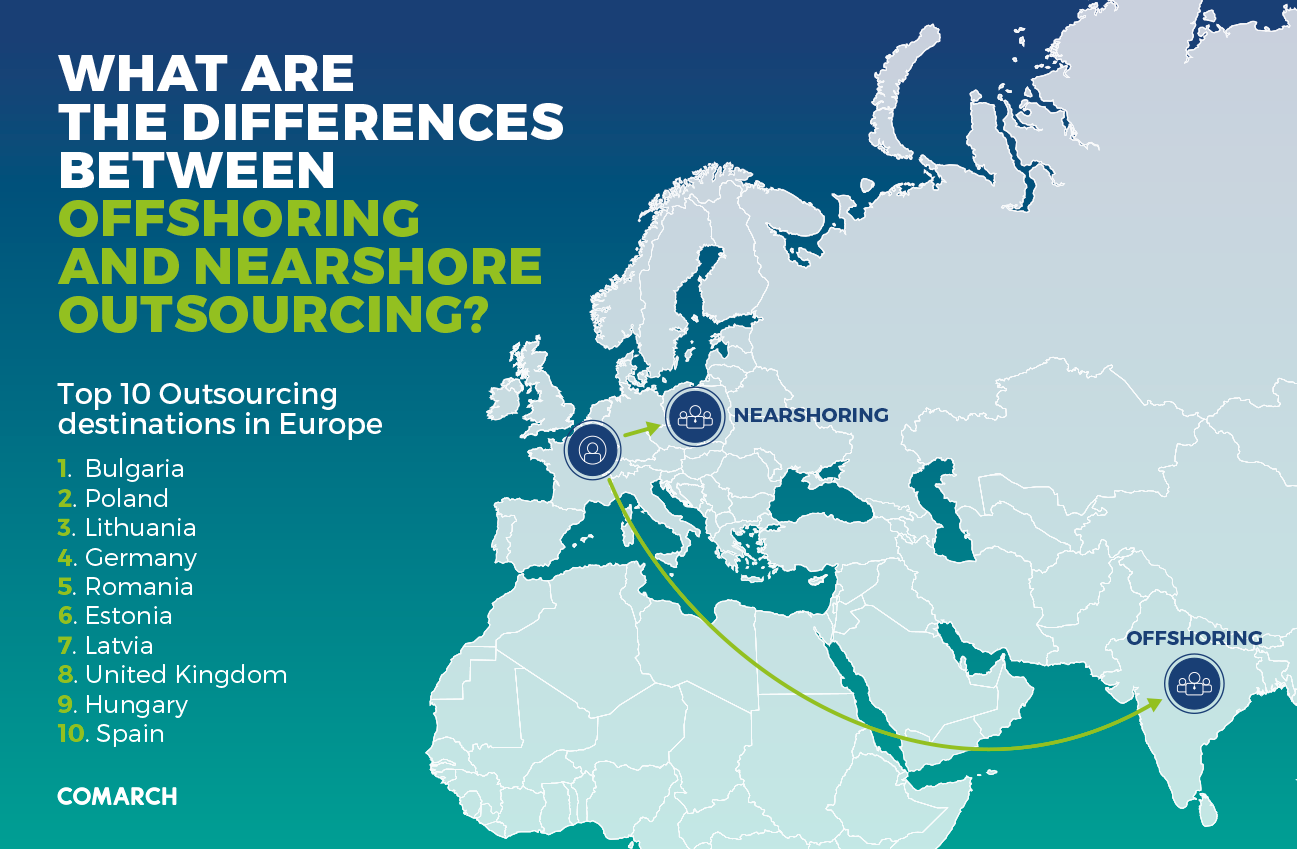 WHAT ARE THE DIFFERENCES BETWEEN OFFSHORING AND NEARSHORE OUTSOURCING?

Top 10 Outsourcing destinations in Europe

1. Bulgaria
2. Poland
3. Lithuania
4. Germany
5. Romania
6. Estonia
7. Latvia
8. United Kingdom
9. Hungary
10. Spain

COMARCH

NEARSHORING

OFFSHORING