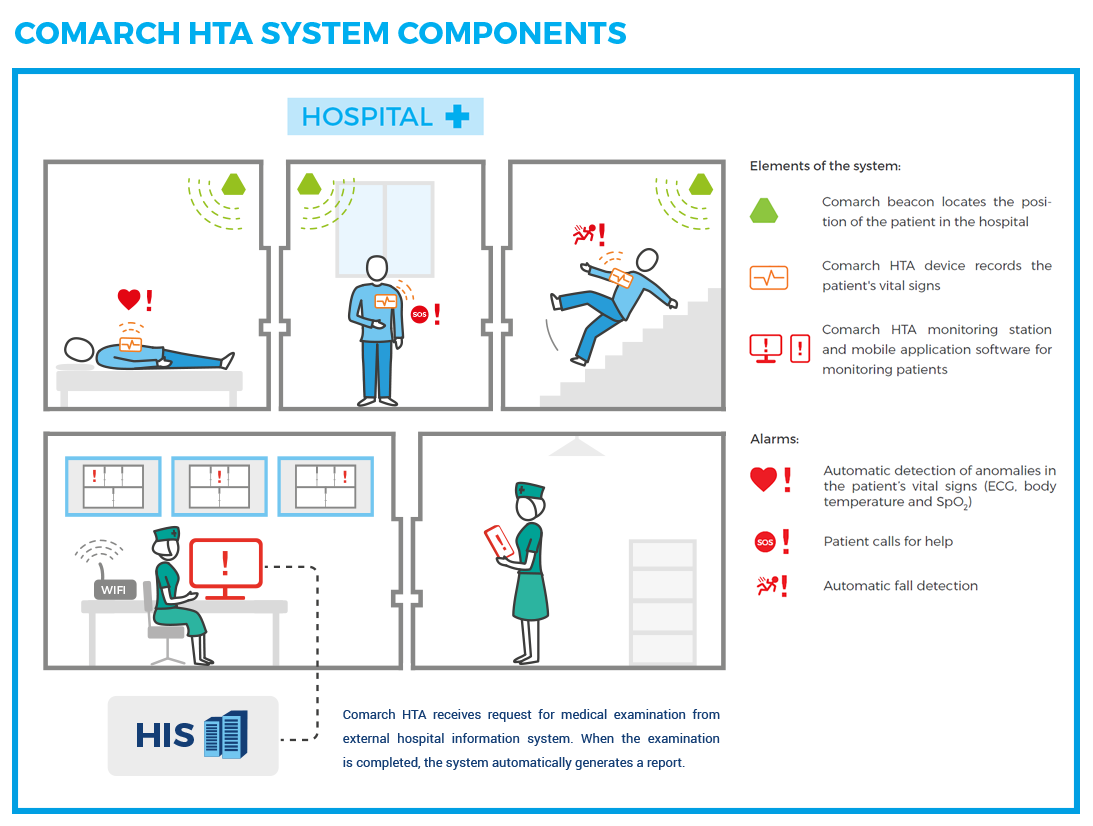 COMARCH HTA SYSTEM COMPONENTS

HOSPITAL

SOS

WIFI

HIS

Comarch HTA receives request for medical examination from external hospital information system. When the examination is completed, the system automatically generates a report.

Elements of the system:

Comarch beacon locates the position of the patient in the hospital

Comarch HTA device records the patient's vital signs

Comarch HTA monitoring station and mobile application software for monitoring patients

Alarms:

Automatic detection of anomalies in the patient's vital signs (ECG, body temperature and $SpO_2$)

SOS

Patient calls for help

Automatic fall detection